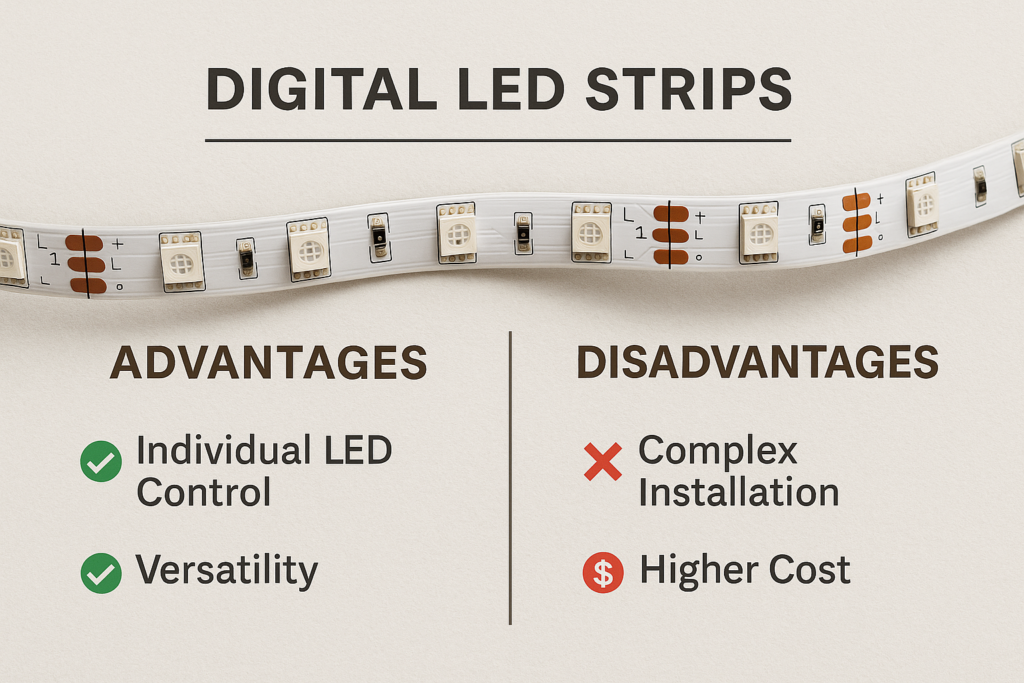 DIGITAL LED STRIPS

L 1 L + L o

L 1 + L o

+ L o

ADVANTAGES

Individual LED Control

Versatility

DISADVANTAGES

Complex Installation

$ Higher Cost