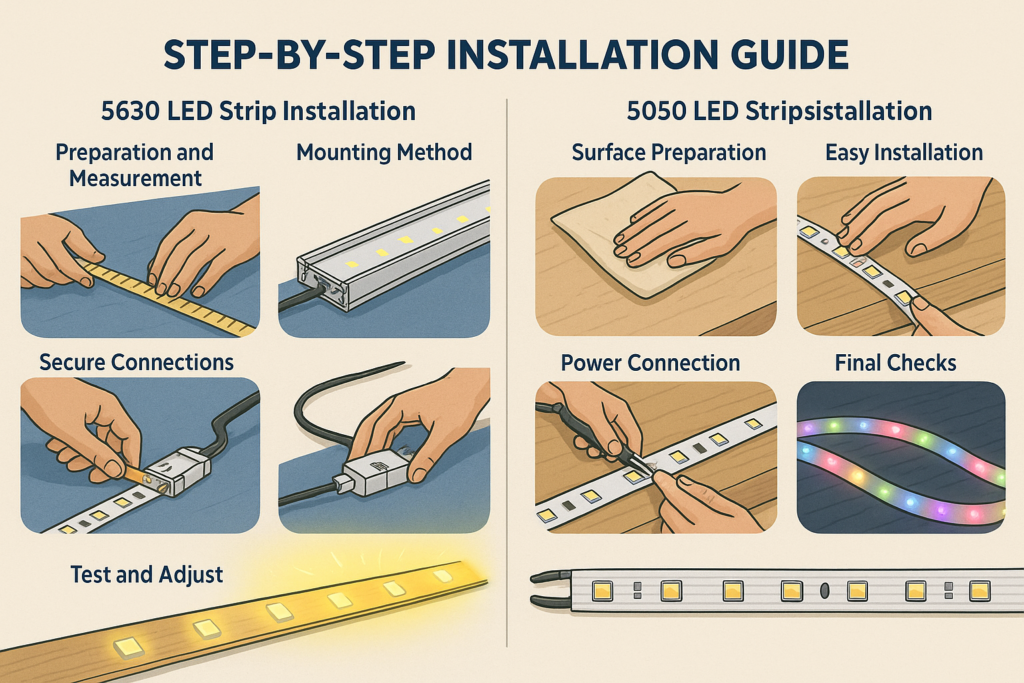 STEP-BY-STEP INSTALLATION GUIDE

5630 LED Strip Installation

Preparation and Measurement

Mounting Method

Secure Connections

Test and Adjust

5050 LED Stripsistallation

Surface Preparation

Easy Installation

Power Connection

Final Checks