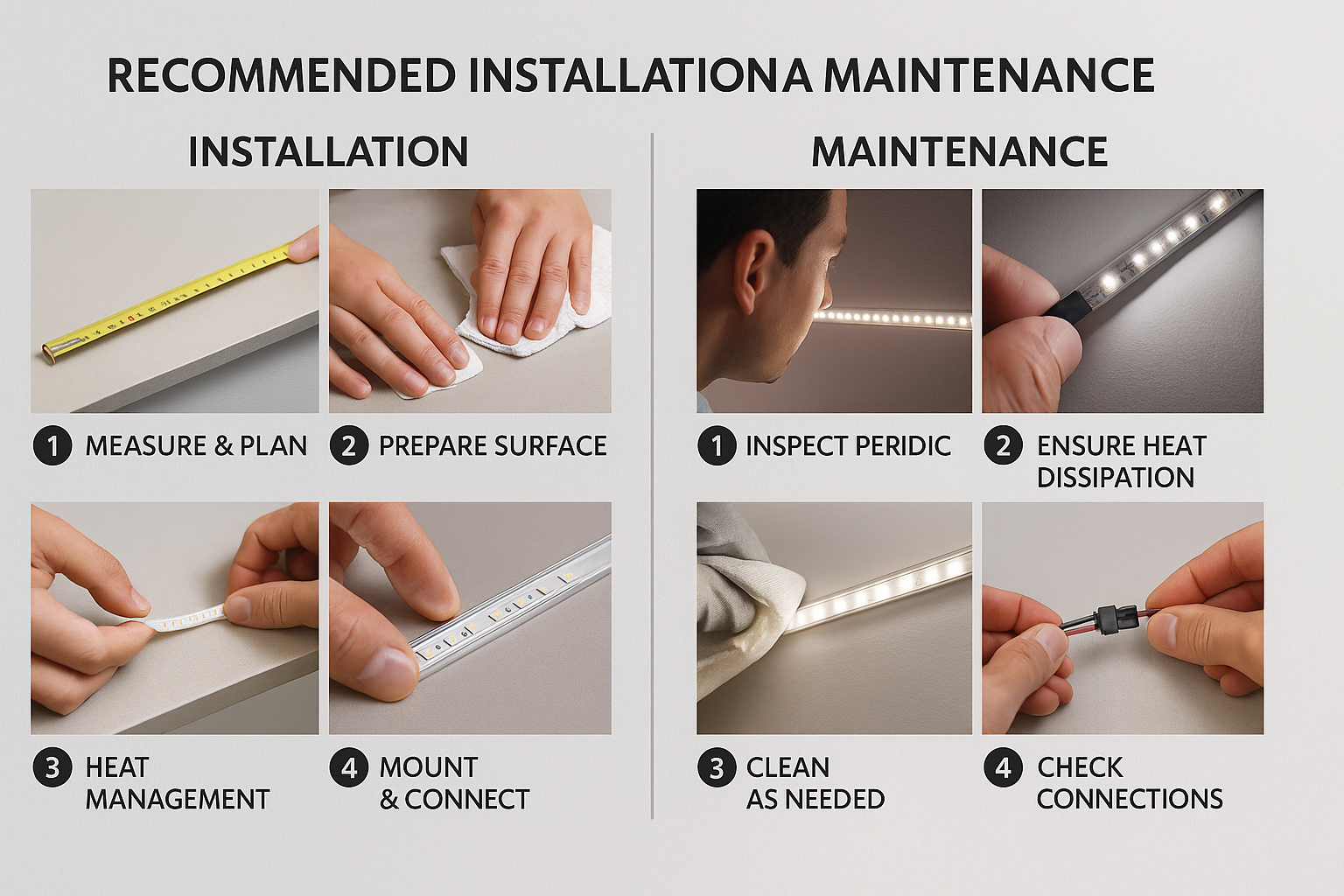 RECOMMENDED INSTALLATIONA MAINTENANCE

INSTALLATION

1 MEASURE & PLAN

2 PREPARE SURFACE

3 HEAT MANAGEMENT

4 MOUNT & CONNECT

MAINTENANCE

1 INSPECT PERIDIC

2 ENSURE HEAT DISSIPATION

3 CLEAN AS NEEDED

4 CHECK CONNECTIONS