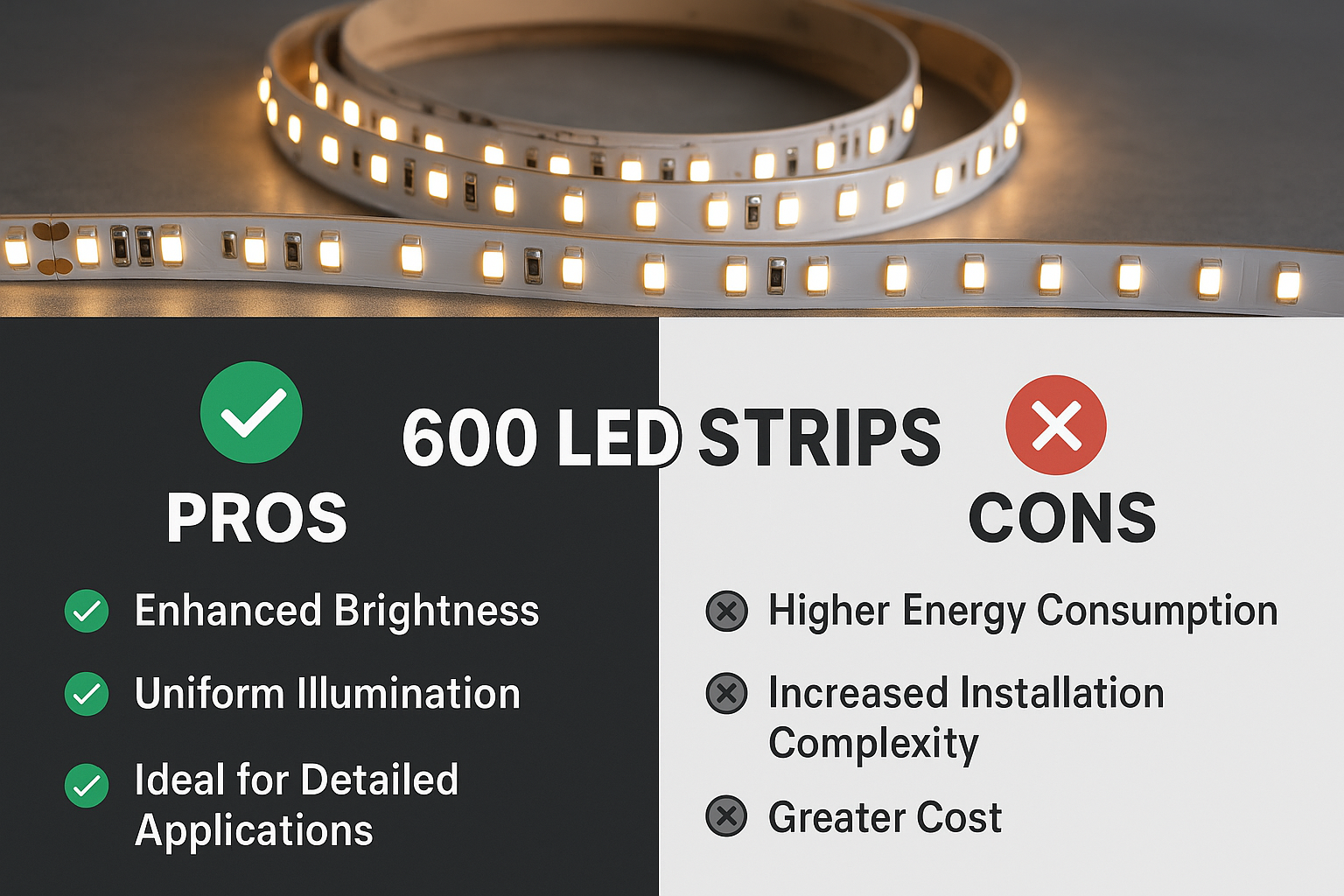 600 LED STRIPS

PROS

Enhanced Brightness

Uniform Illumination

Ideal for Detailed Applications

CONS

Higher Energy Consumption

Increased Installation Complexity

Greater Cost