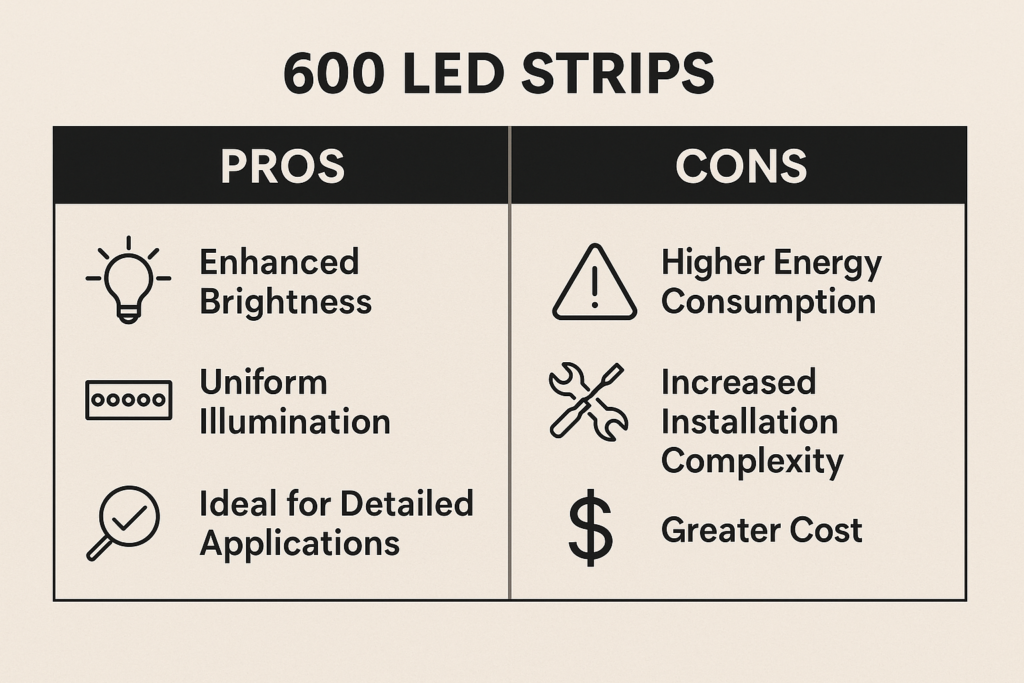 600 LED STRIPS

| PROS | CONS |
|---|---|
| Enhanced Brightness | Higher Energy Consumption |
| Uniform Illumination | Increased Installation Complexity |
| Ideal for Detailed Applications | Greater Cost |