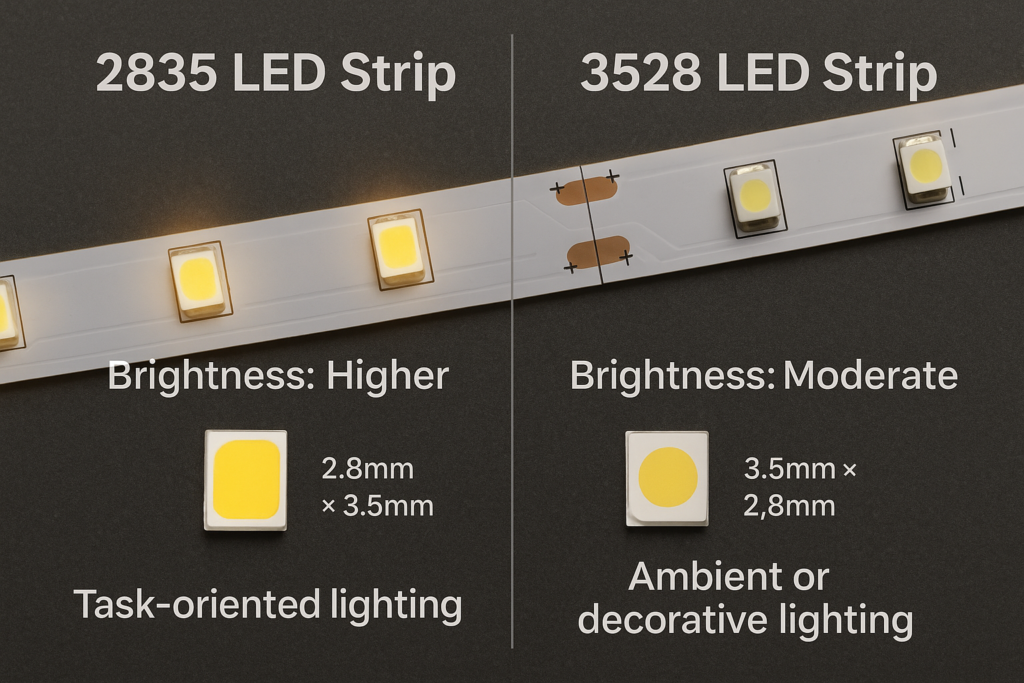 2835 LED Strip

Brightness: Higher

2.8mm × 3.5mm

Task-oriented lighting

3528 LED Strip

Brightness: Moderate

3.5mm × 2,8mm

Ambient or decorative lighting