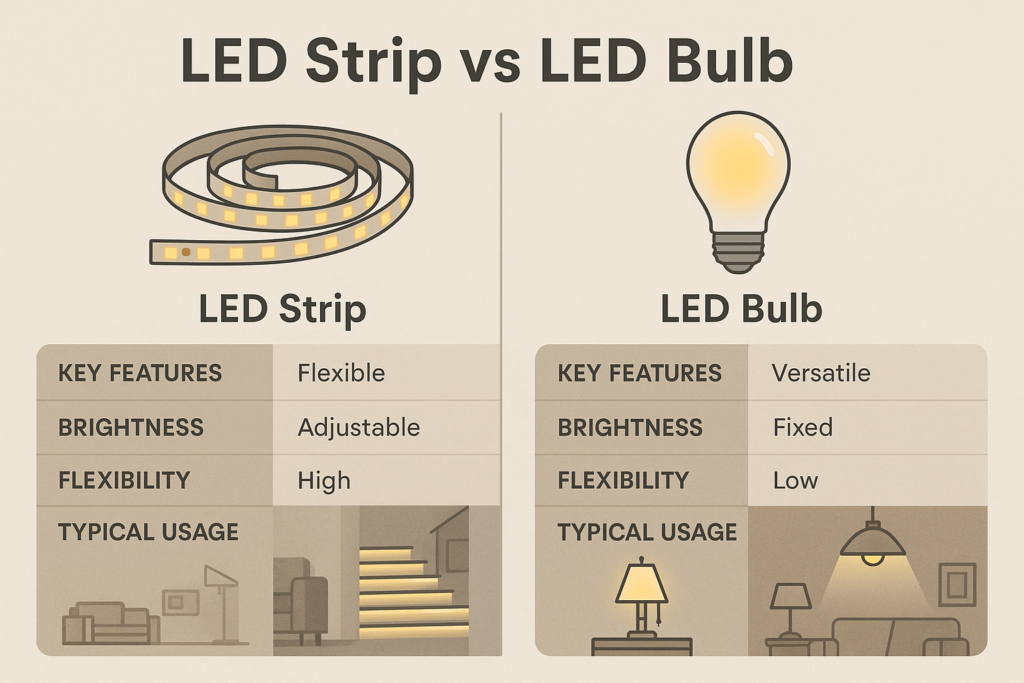 LED Strip vs LED Bulb

LED Strip

| KEY FEATURES | Flexible |
|---|---|
| BRIGHTNESS | Adjustable |
| FLEXIBILITY | High |
| TYPICAL USAGE | |

LED Bulb

| KEY FEATURES | Versatile |
|---|---|
| BRIGHTNESS | Fixed |
| FLEXIBILITY | Low |
| TYPICAL USAGE | |