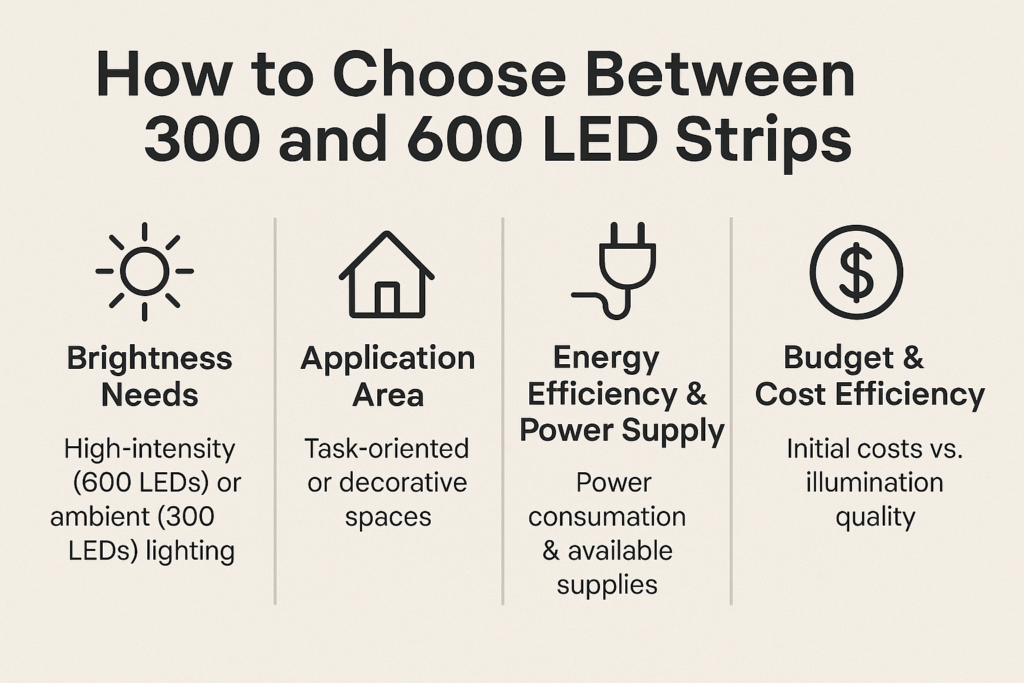 How to Choose Between 300 and 600 LED Strips

Brightness Needs

High-intensity (600 LEDs) or ambient (300 LEDs) lighting

Application Area

Task-oriented or decorative spaces

Energy Efficiency & Power Supply

Power consumation & available supplies

Budget & Cost Efficiency

Initial costs vs. illumination quality