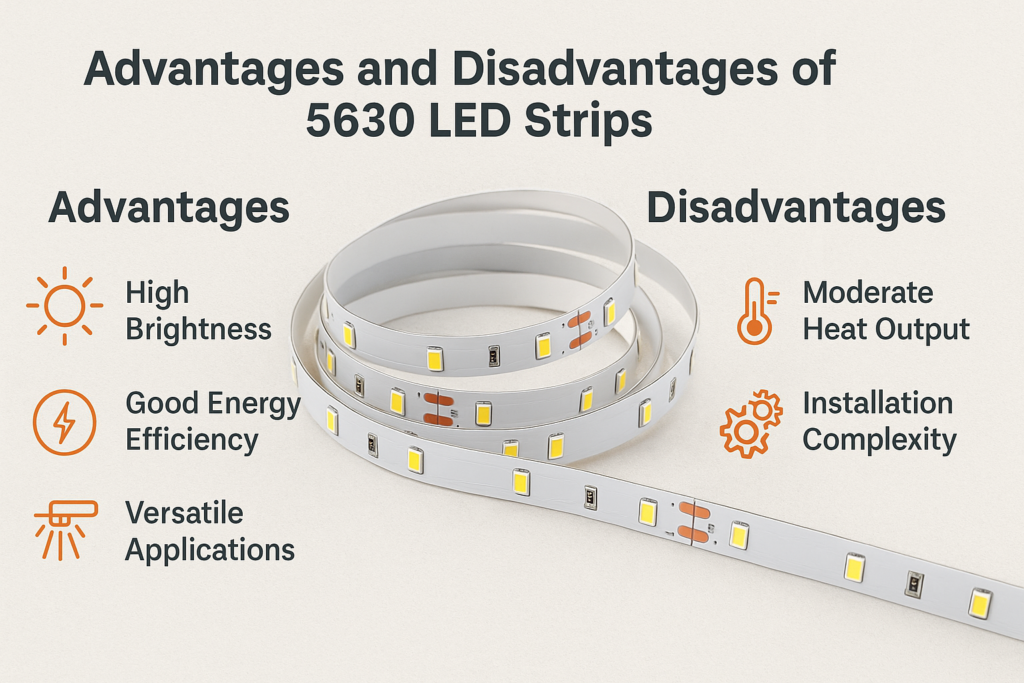 Advantages and Disadvantages of 5630 LED Strips

Advantages

High Brightness

Good Energy Efficiency

Versatile Applications

Disadvantages

Moderate Heat Output

Installation Complexity