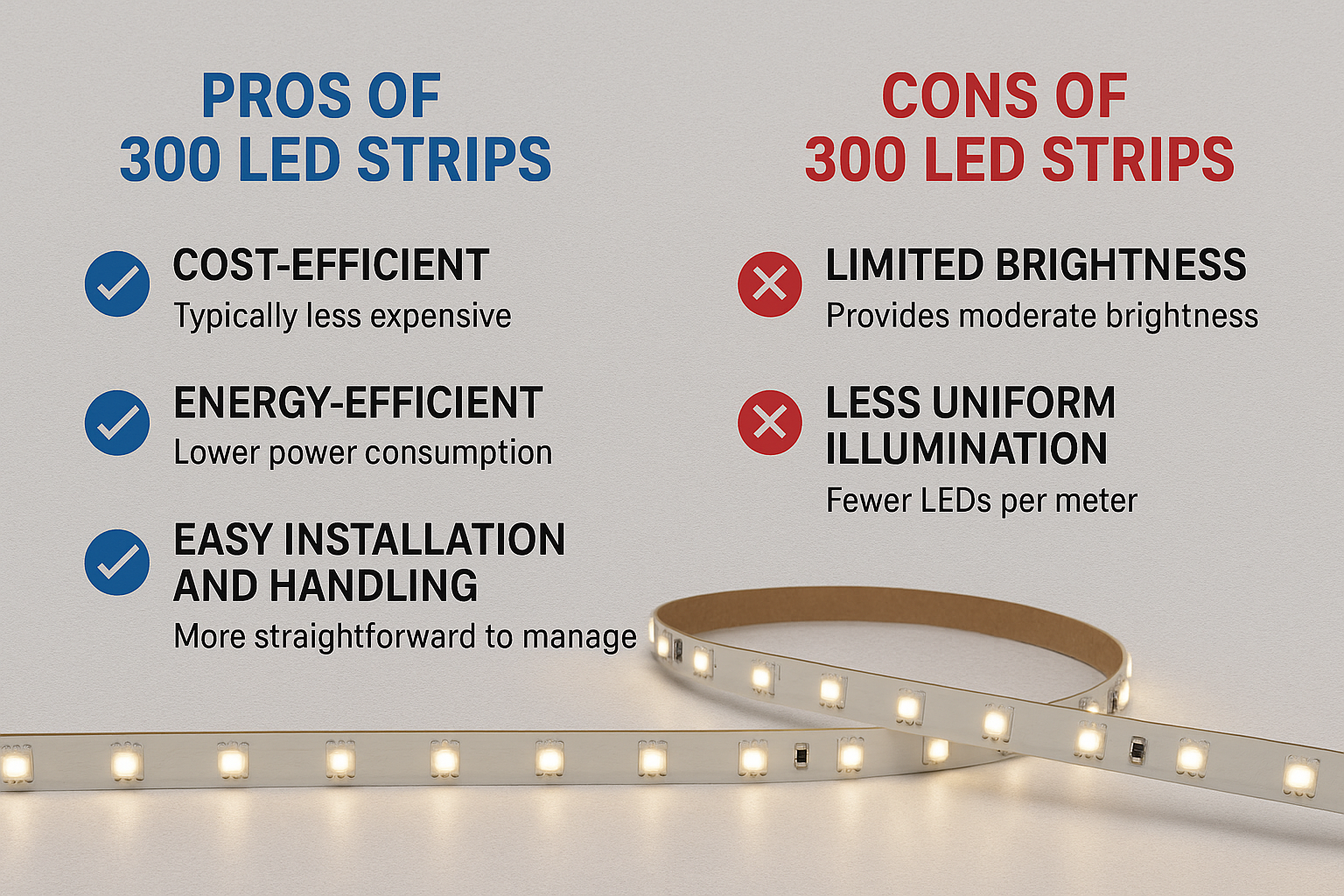 PROS OF
300 LED STRIPS

COST-EFFICIENT
Typically less expensive

ENERGY-EFFICIENT
Lower power consumption

EASY INSTALLATION AND HANDLING
More straightforward to manage

CONS OF
300 LED STRIPS

LIMITED BRIGHTNESS
Provides moderate brightness

LESS UNIFORM ILLUMINATION
Fewer LEDs per meter