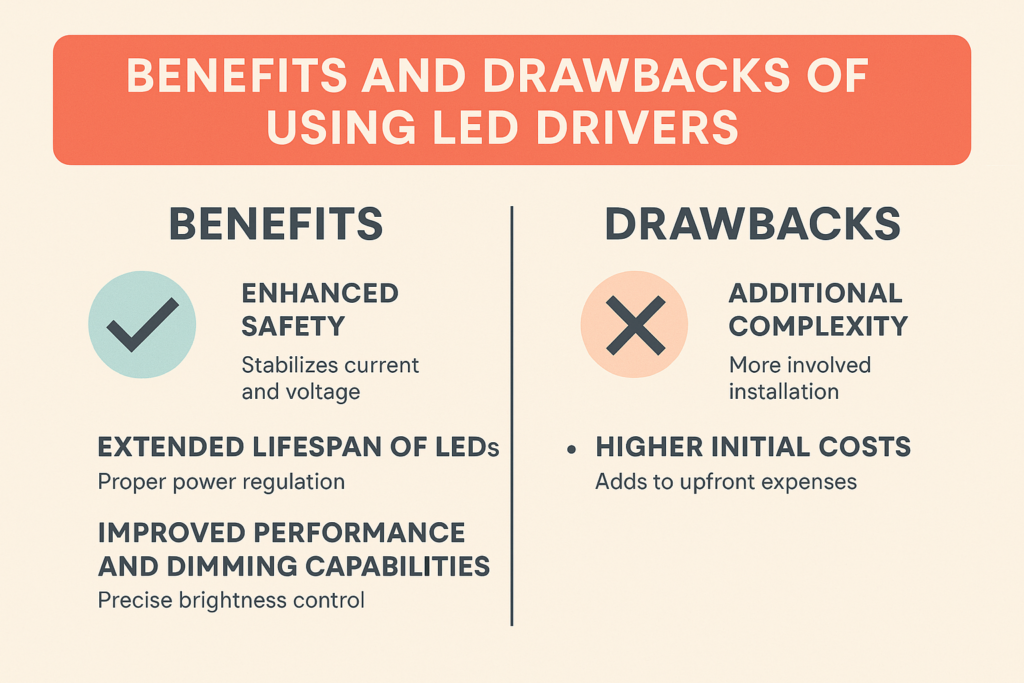 BENEFITS AND DRAWBACKS OF USING LED DRIVERS

BENEFITS

ENHANCED SAFETY
Stabilizes current and voltage

EXTENDED LIFESPAN OF LEDs
Proper power regulation

IMPROVED PERFORMANCE AND DIMMING CAPABILITIES
Precise brightness control

DRAWBACKS

ADDITIONAL COMPLEXITY
More involved installation

• HIGHER INITIAL COSTS
Adds to upfront expenses