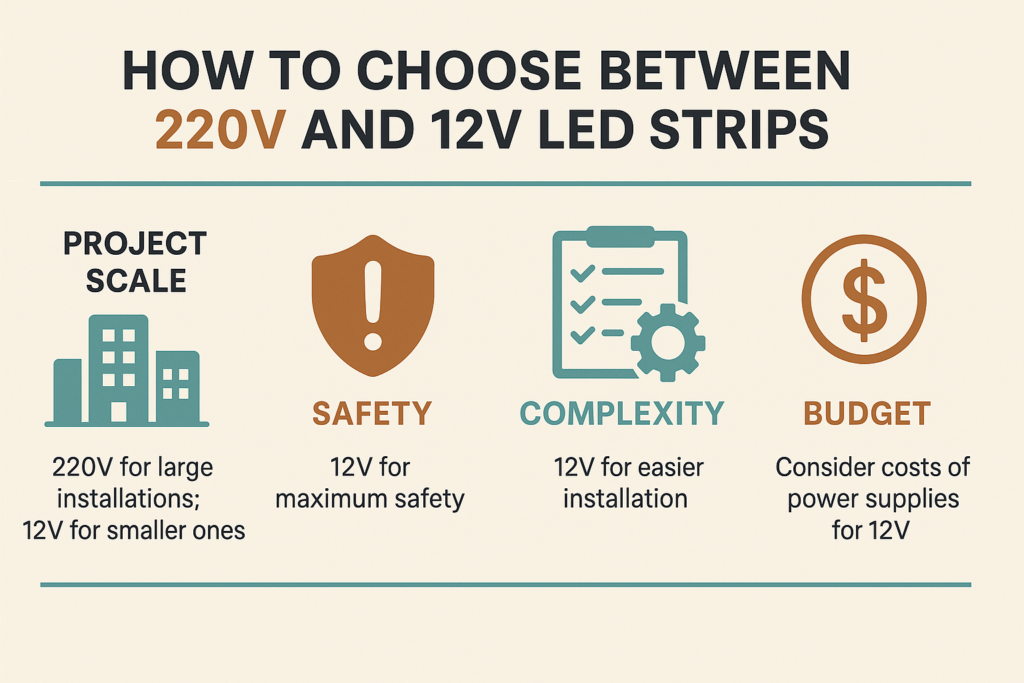 HOW TO CHOOSE BETWEEN 220V AND 12V LED STRIPS

PROJECT SCALE

220V for large installations; 12V for smaller ones

SAFETY

12V for maximum safety

COMPLEXITY

12V for easier installation

BUDGET

Consider costs of power supplies for 12V