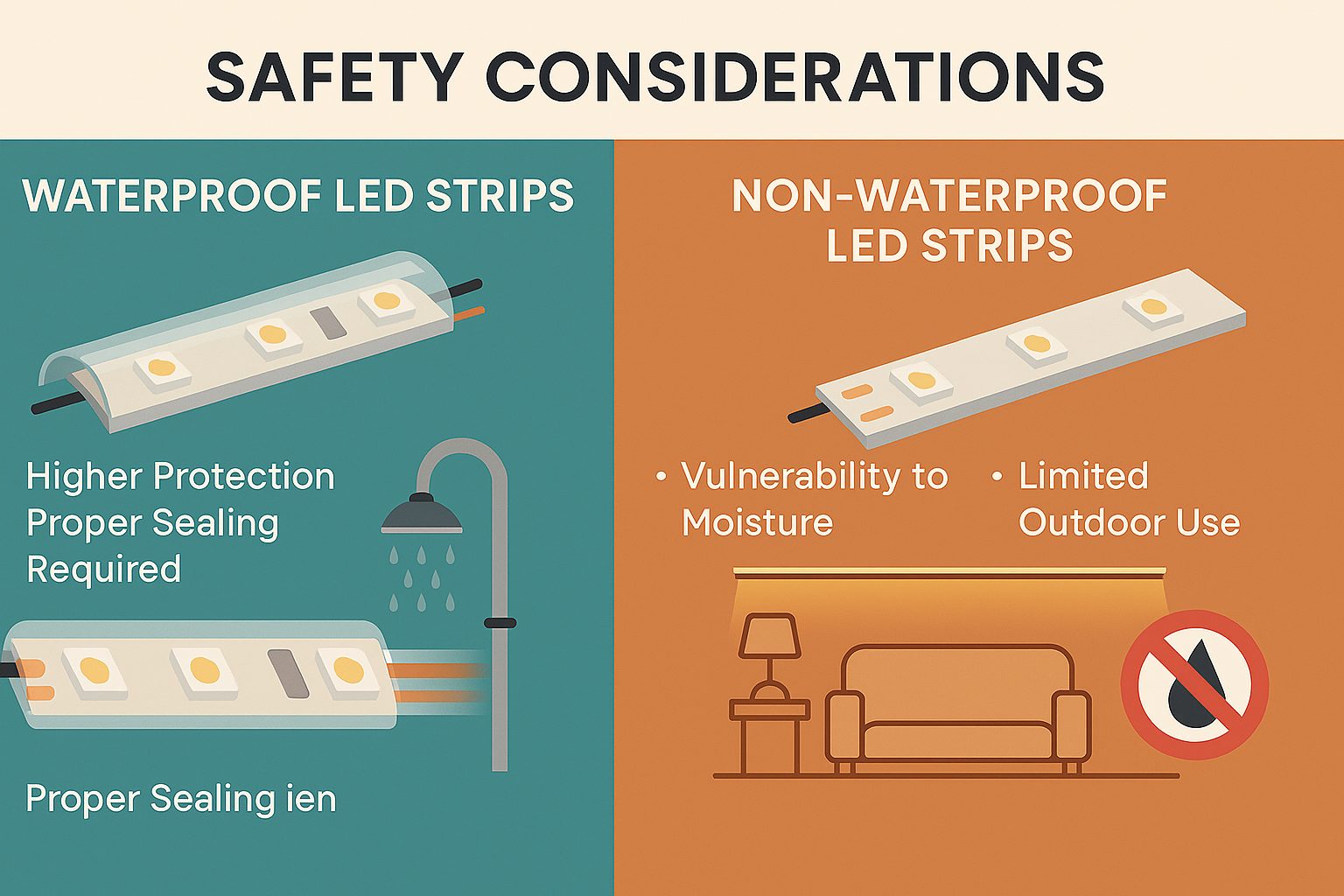 SAFETY CONSIDERATIONS

WATERPROOF LED STRIPS

Higher Protection
Proper Sealing
Required

Proper Sealing ien

NON-WATERPROOF LED STRIPS

• Vulnerability to Moisture

• Limited Outdoor Use