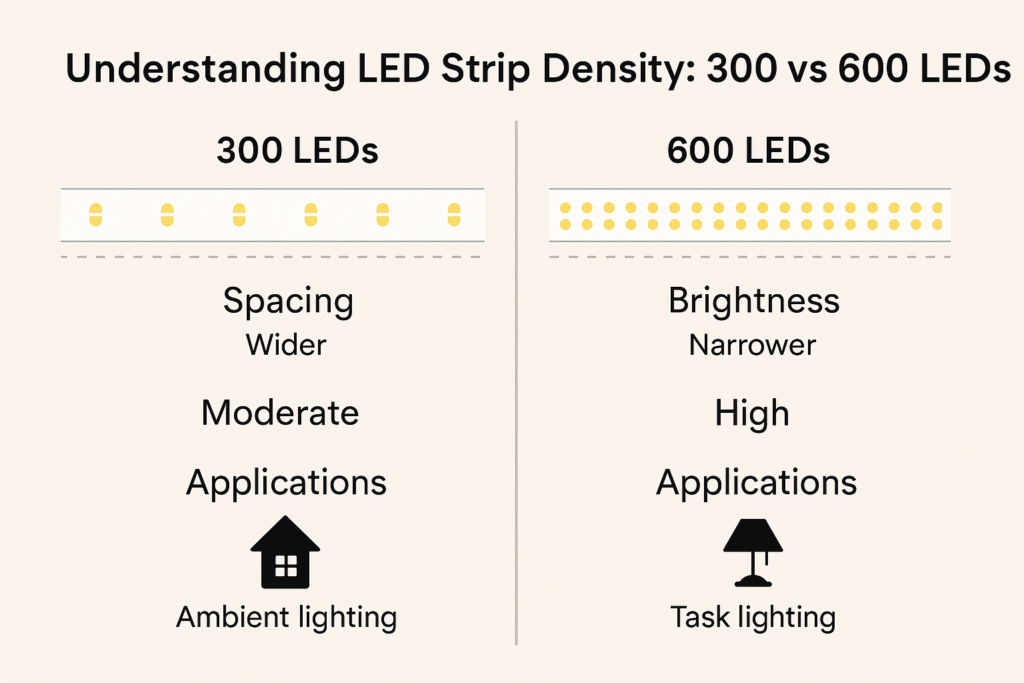 Understanding LED Strip Density: 300 vs 600 LEDs

300 LEDs

Spacing
Wider

Moderate

Applications

Ambient lighting

600 LEDs

Brightness
Narrower

High

Applications

Task lighting