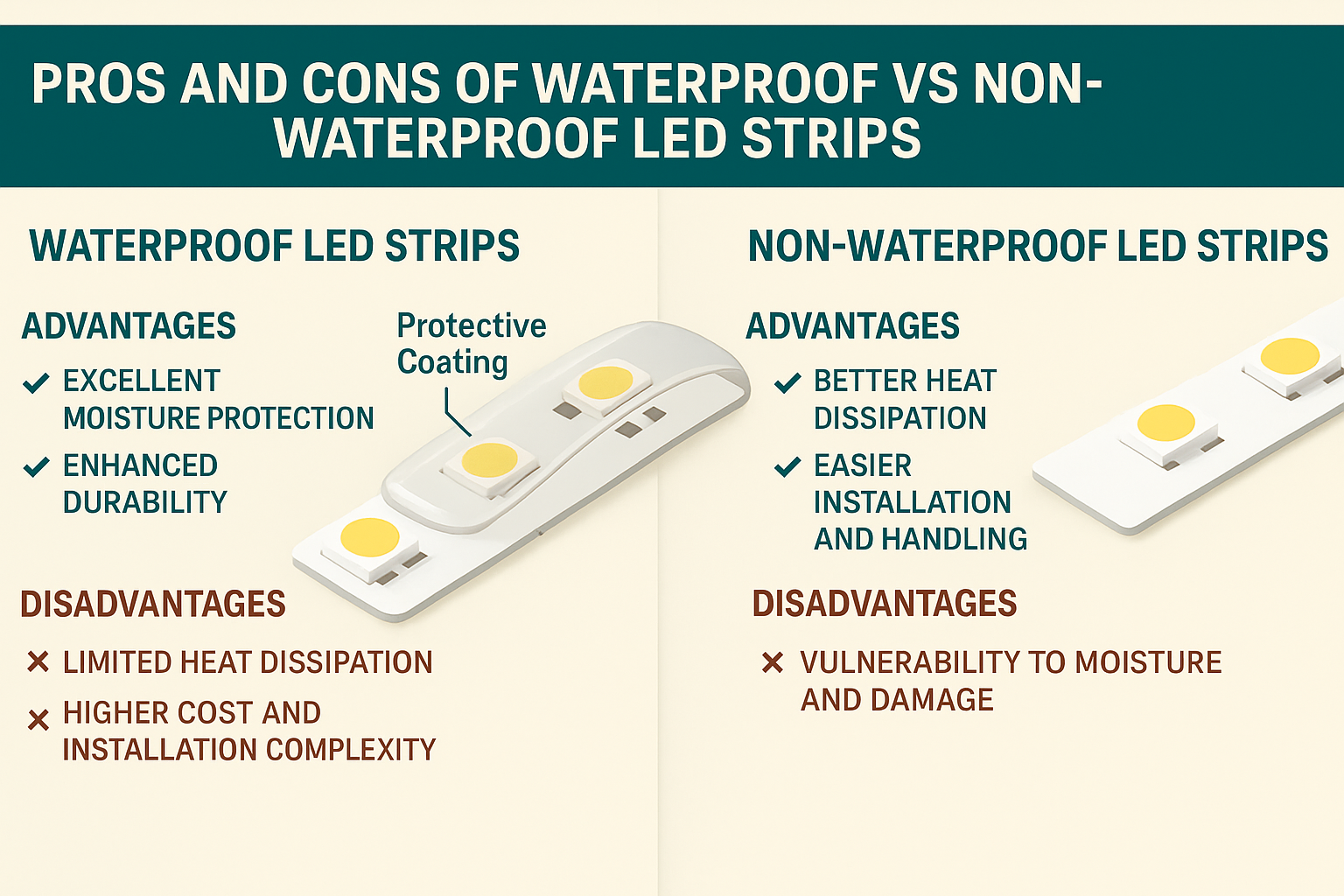 PROS AND CONS OF WATERPROOF VS NON-WATERPROOF LED STRIPS

WATERPROOF LED STRIPS

ADVANTAGES

✓ EXCELLENT MOISTURE PROTECTION

✓ ENHANCED DURABILITY

Protective Coating

DISADVANTAGES

✕ LIMITED HEAT DISSIPATION

✕ HIGHER COST AND INSTALLATION COMPLEXITY

NON-WATERPROOF LED STRIPS

ADVANTAGES

✓ BETTER HEAT DISSIPATION

✓ EASIER INSTALLATION AND HANDLING

DISADVANTAGES

✕ VULNERABILITY TO MOISTURE AND DAMAGE