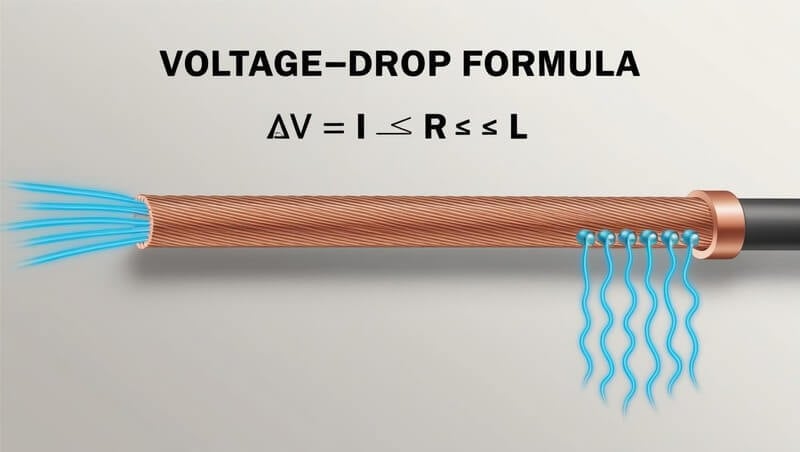 VOLTAGE–DROP FORMULA

$\Delta V = I \leq R \leq \leq L$